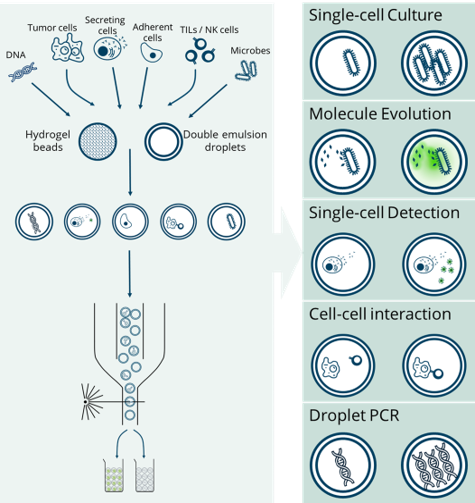 DNA

Tumor cells

Secreting cells

Adherent cells

TILs / NK cells

Microbes

Hydrogel beads

Double emulsion droplets

Single-cell Culture

Molecule Evolution

Single-cell Detection

Cell-cell interaction

Droplet PCR